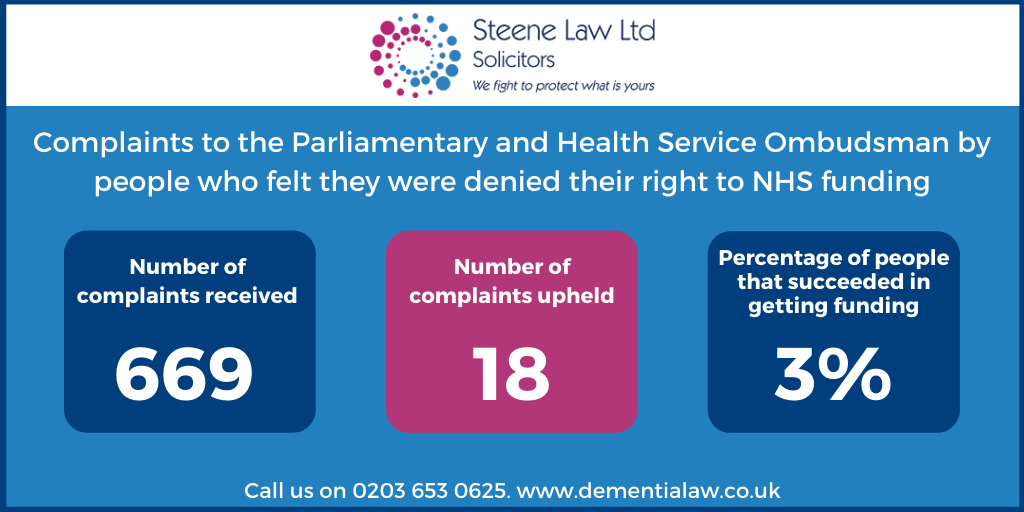 Steene Law Ltd
Solicitors
We fight to protect what is yours

Complaints to the Parliamentary and Health Service Ombudsman by people who felt they were denied their right to NHS funding

Number of complaints received
669

Number of complaints upheld
18

Percentage of people that succeeded in getting funding
3%

Call us on 0203 653 0625. www.dementialaw.co.uk